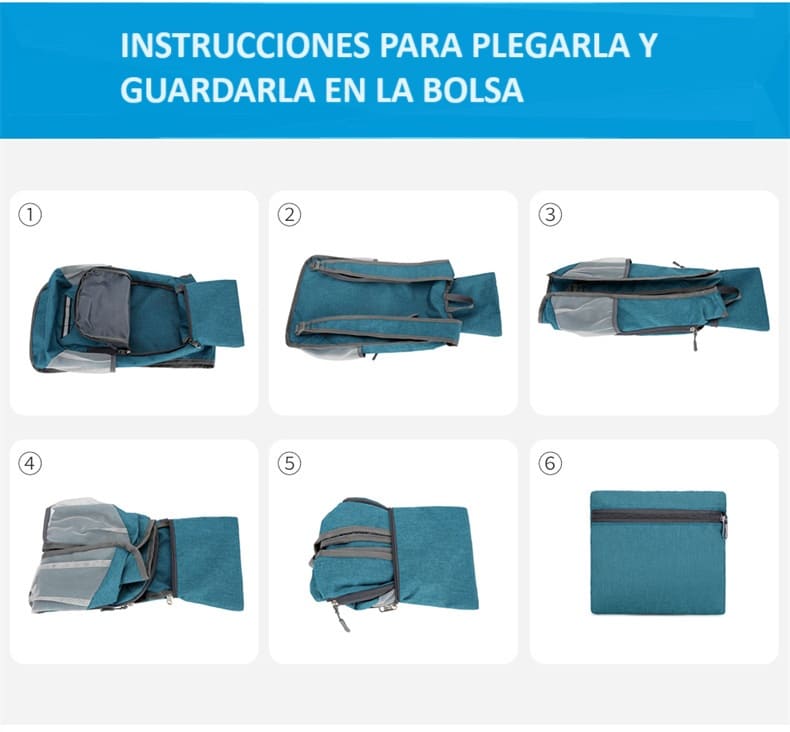 INSTRUCCIONES PARA PLEGARLA Y GUARDARLA EN LA BOLSA

①

②

③

④

⑤

⑥